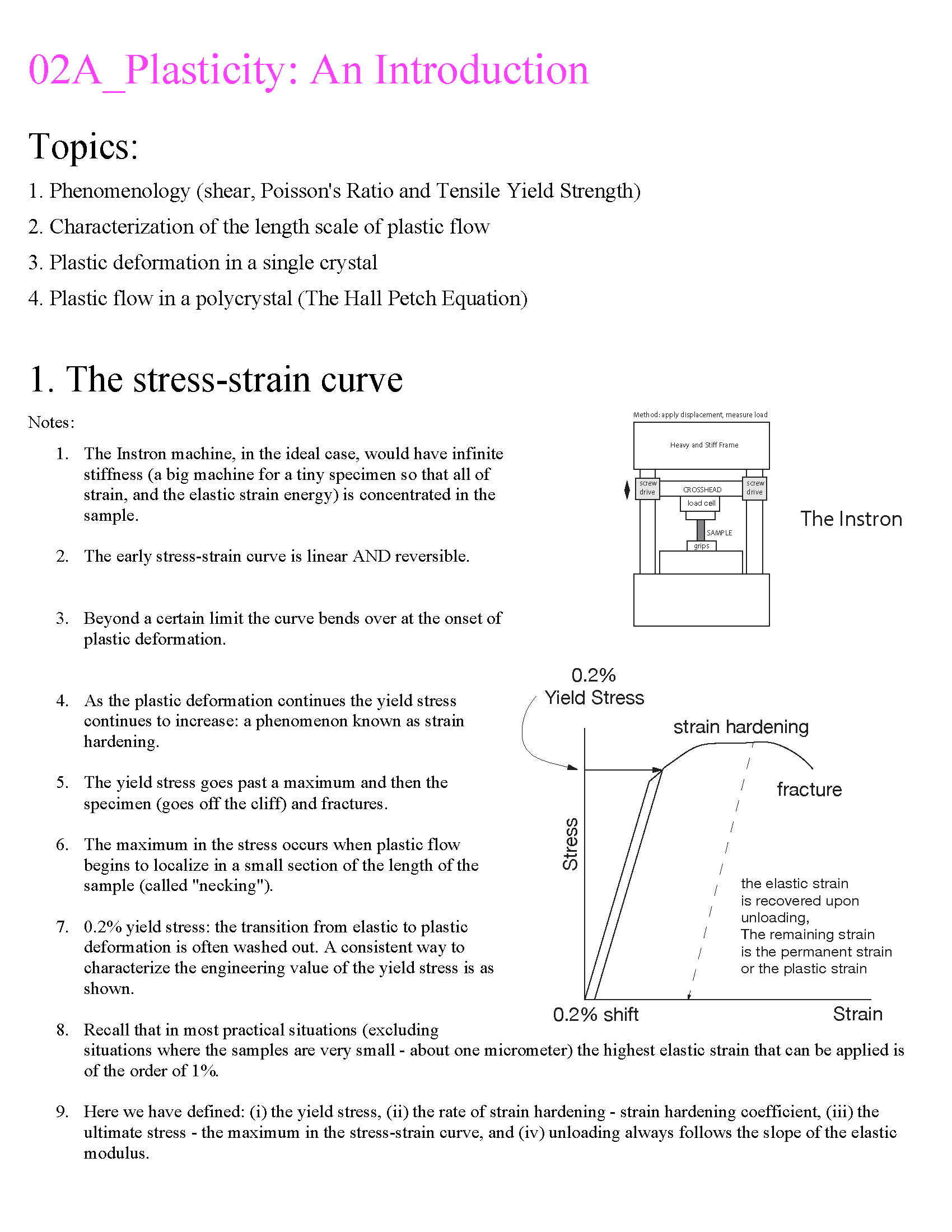 02A_Plasticity: An Introduction

Topics:

1. Phenomenology (shear, Poisson's Ratio and Tensile Yield Strength)
2. Characterization of the length scale of plastic flow
3. Plastic deformation in a single crystal
4. Plastic flow in a polycrystal (The Hall Petch Equation)

1. The stress-strain curve

Notes:

1. The Instron machine, in the ideal case, would have infinite stiffness (a big machine for a tiny specimen so that all of strain, and the elastic strain energy) is concentrated in the sample.

2. The early stress-strain curve is linear AND reversible.

3. Beyond a certain limit the curve bends over at the onset of plastic deformation.

4. As the plastic deformation continues the yield stress continues to increase: a phenomenon known as strain hardening.

5. The yield stress goes past a maximum and then the specimen (goes off the cliff) and fractures.

6. The maximum in the stress occurs when plastic flow begins to localize in a small section of the length of the sample (called "necking").

7. 0.2% yield stress: the transition from elastic to plastic deformation is often washed out. A consistent way to characterize the engineering value of the yield stress is as shown.

8. Recall that in most practical situations (excluding situations where the samples are very small - about one micrometer) the highest elastic strain that can be applied is of the order of 1%.

9. Here we have defined: (i) the yield stress, (ii) the rate of strain hardening - strain hardening coefficient, (iii) the ultimate stress - the maximum in the stress-strain curve, and (iv) unloading always follows the slope of the elastic modulus.

Method: apply displacement, measure load
Heavy and Stiff Frame
screw drive
CROSSHEAD
screw drive
load cell
SAMPLE
grips
The Instron

0.2% Yield Stress
strain hardening
fracture
Stress
the elastic strain is recovered upon unloading, The remaining strain is the permanent strain or the plastic strain
0.2% shift
Strain